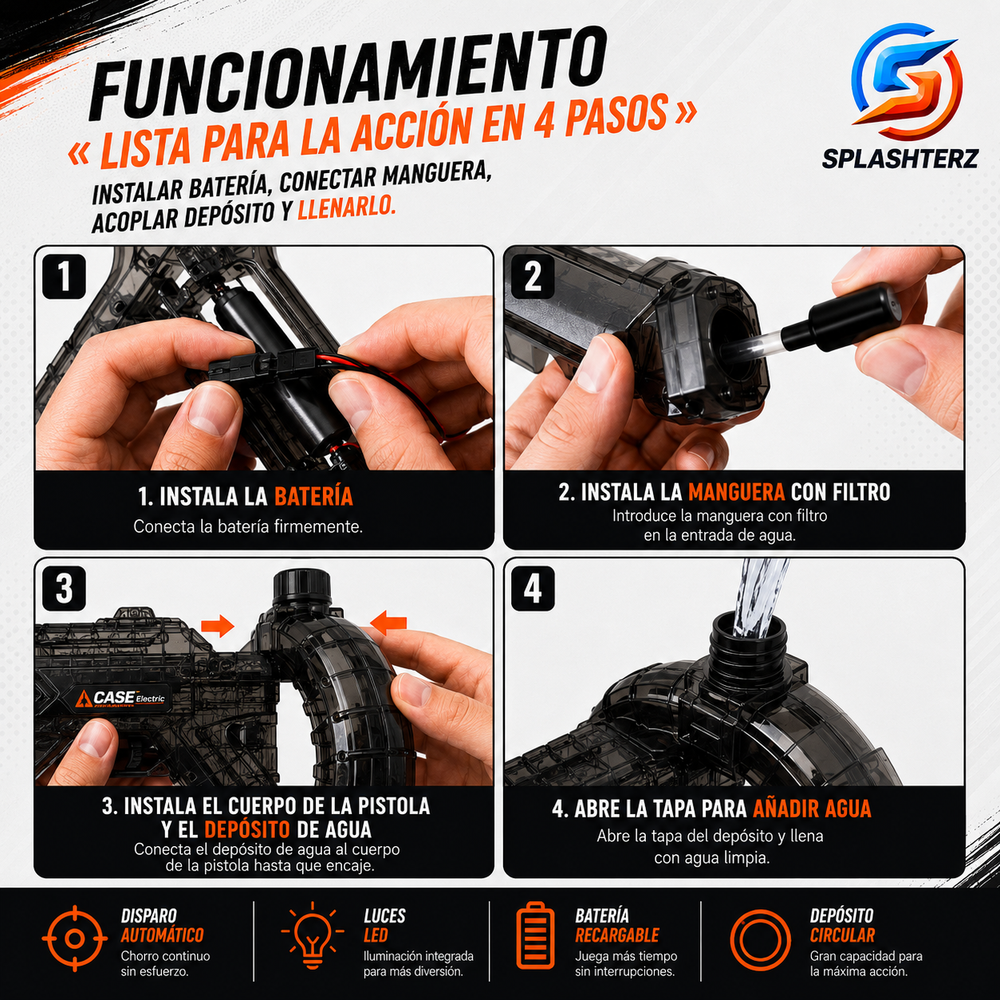 FUNCIONAMIENTO
« LISTA PARA LA ACCIÓN EN 4 PASOS »
INSTALAR BATERÍA, CONECTAR MANGUERA, ACOPLAR DEPÓSITO Y LLENARLO.

SPLASHTERZ

1
1. INSTALA LA BATERÍA
Conecta la batería firmemente.

2
2. INSTALA LA MANGUERA CON FILTRO
Introduce la manguera con filtro en la entrada de agua.

3
CASE Electric
3. INSTALA EL CUERPO DE LA PISTOLA Y EL DEPÓSITO DE AGUA
Conecta el depósito de agua al cuerpo de la pistola hasta que encaje.

4
4. ABRE LA TAPA PARA AÑADIR AGUA
Abre la tapa del depósito y llena con agua limpia.

DISPARO AUTOMÁTICO
Chorro continuo sin esfuerzo.

LUCES LED
Iluminación integrada para más diversión.

BATERÍA RECARGABLE
Juega más tiempo sin interrupciones.

DEPÓSITO CIRCULAR
Gran capacidad para la máxima acción.